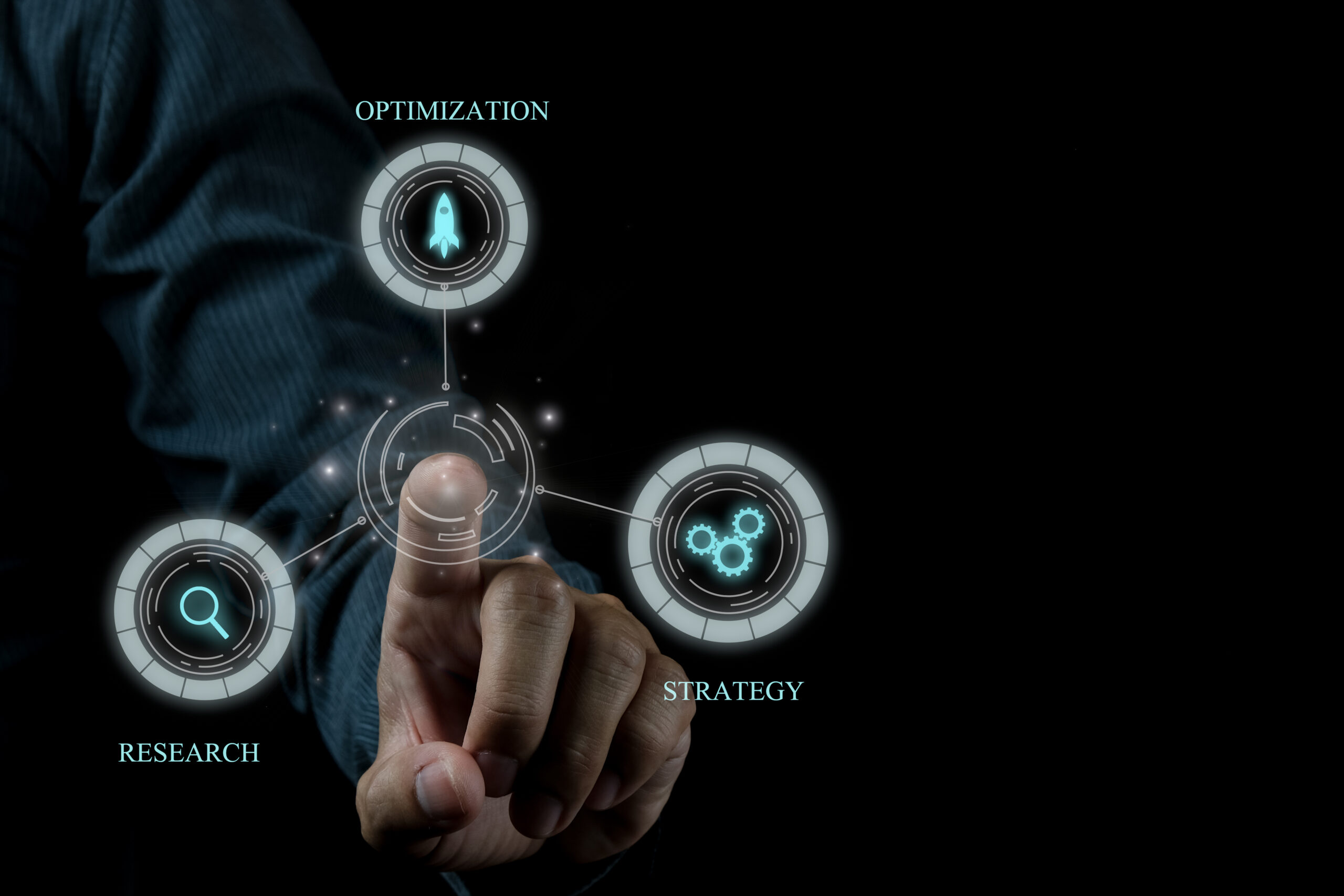 OPTIMIZATION

STRATEGY

RESEARCH